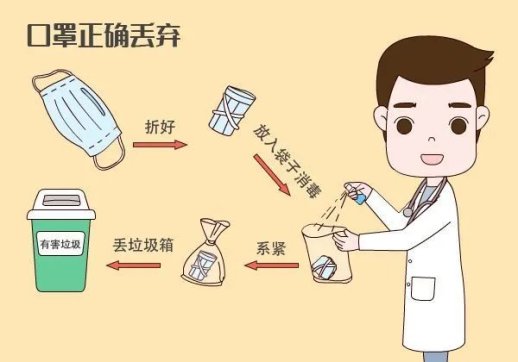 口罩正确丢弃

折好

放入袋子消毒

系紧

丢垃圾箱

有害垃圾